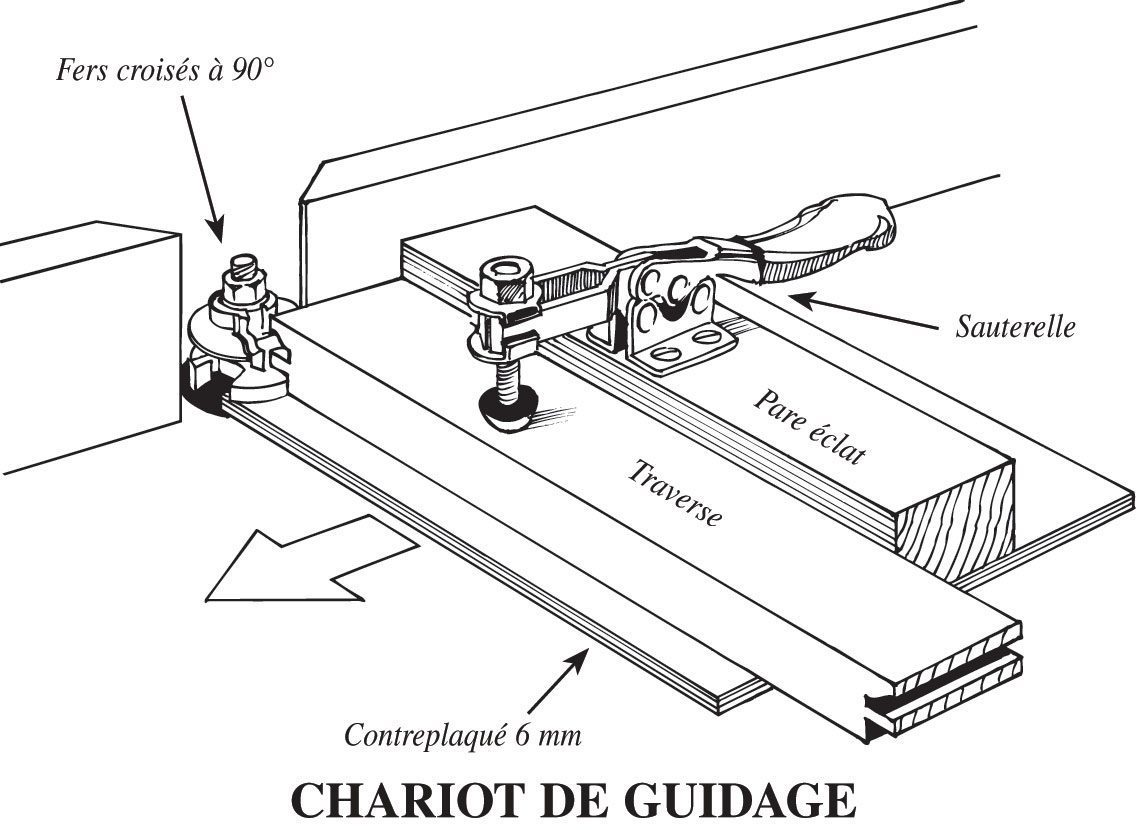 Fers croisés à 90°

Sauterelle

Pare éclat

Traverse

Contreplaqué 6 mm

CHARIOT DE GUIDAGE